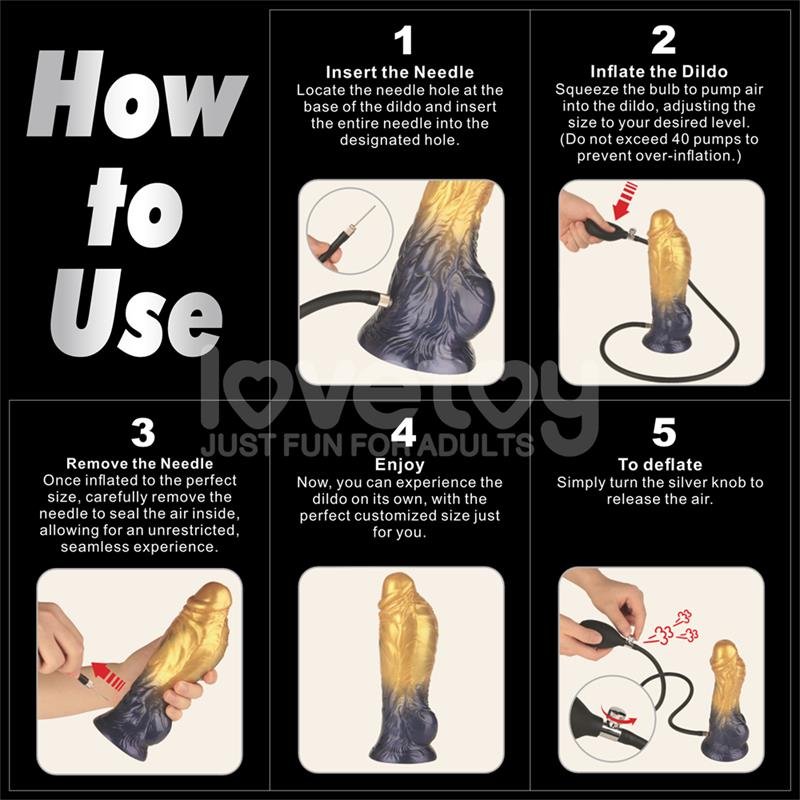 How to Use

1
Insert the Needle
Locate the needle hole at the base of the dildo and insert the entire needle into the designated hole.

2
Inflate the Dildo
Squeeze the bulb to pump air into the dildo, adjusting the size to your desired level. (Do not exceed 40 pumps to prevent over-inflation.)

lovetoy
JUST FUN FOR ADULTS

3
Remove the Needle
Once inflated to the perfect size, carefully remove the needle to seal the air inside, allowing for an unrestricted, seamless experience.

4
Enjoy
Now, you can experience the dildo on its own, with the perfect customized size just for you.

5
To deflate
Simply turn the silver knob to release the air.